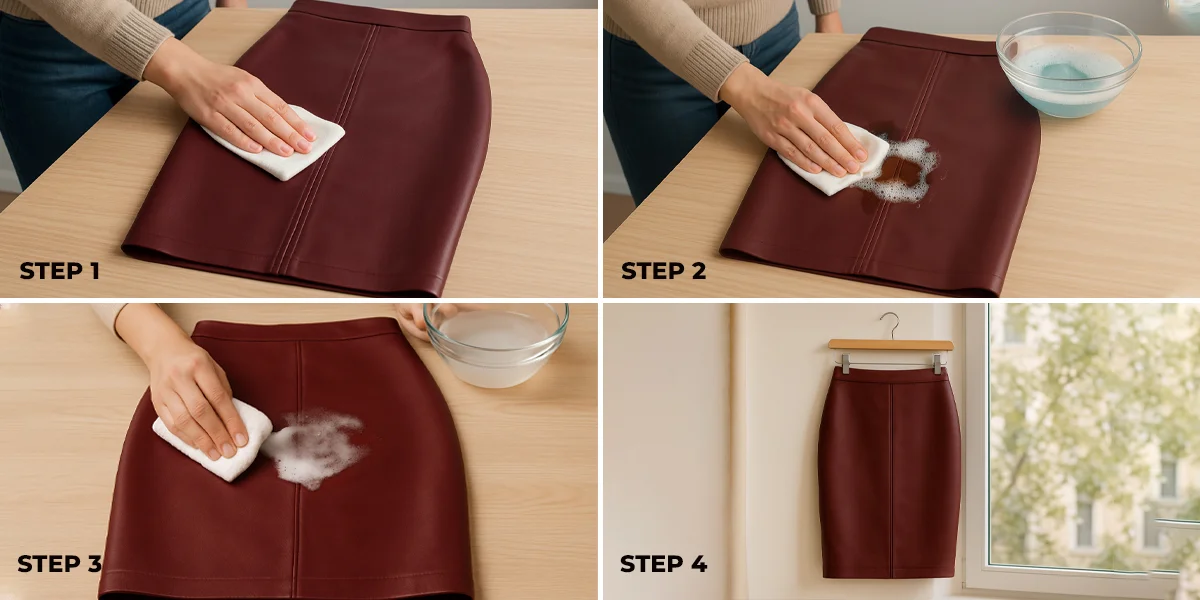 STEP 1

STEP 2

STEP 3

STEP 4